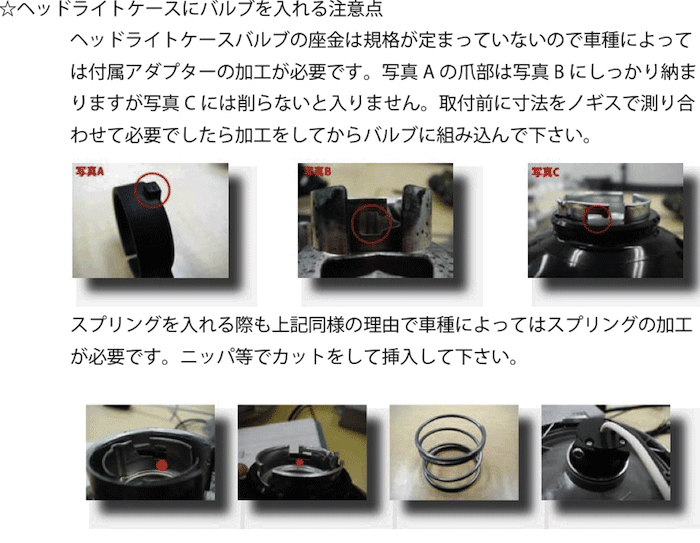 ☆ヘッドライトケースにバルブを入れる注意点

ヘッドライトケースバルブの座金は規格が定まっていないので車種によっては付属アダプターの加工が必要です。写真 A の爪部は写真 B にしっかり納まりますが写真 C には削らないと入りません。取付前に寸法をノギスで測り合わせて必要でしたら加工をしてからバルブに組み込んで下さい。

写真A

写真B

写真C

スプリングを入れる際も上記同様の理由で車種によってはスプリングの加工が必要です。ニッパ等でカットをして挿入して下さい。