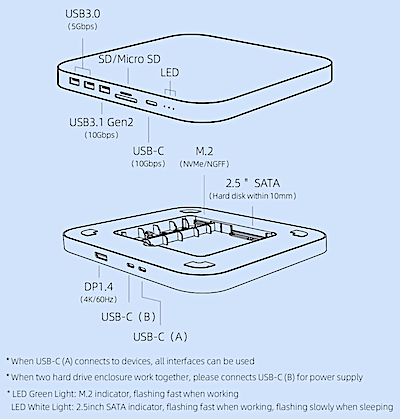 USB3.0
(5Gbps)

SD/Micro SD

LED

USB3.1 Gen2
(10Gbps)

USB-C
(10Gbps)

M.2
(NVMe/NGFF)

2.5" SATA
(Hard disk within 10mm)

DP1.4
(4K/60Hz)

USB-C (B)

USB-C (A)

* When USB-C (A) connects to devices, all interfaces can be used

* When two hard drive enclosure work together, please connects USB-C (B) for power supply

* LED Green Light: M.2 indicator, flashing fast when working
LED White Light: 2.5inch SATA indicator, flashing fast when working, flashing slowly when sleeping