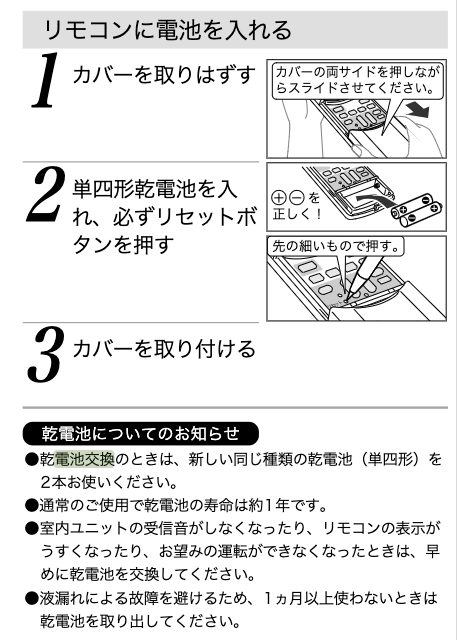 リモコンに電池を入れる

1 カバーを取りはずす

カバーの両サイドを押しながらスライドさせてください。

2 単四形乾電池を入れ、必ずリセットボタンを押す

⊕⊖を正しく！

先の細いもので押す。

3 カバーを取り付ける

乾電池についてのお知らせ

●乾電池交換のときは、新しい同じ種類の乾電池（単四形）を2本お使いください。

●通常のご使用で乾電池の寿命は約1年です。

●室内ユニットの受信音がしなくなったり、リモコンの表示がうすくなったり、お望みの運転ができなくなったときは、早めに乾電池を交換してください。

●液漏れによる故障を避けるため、1ヵ月以上使わないときは乾電池を取り出してください。