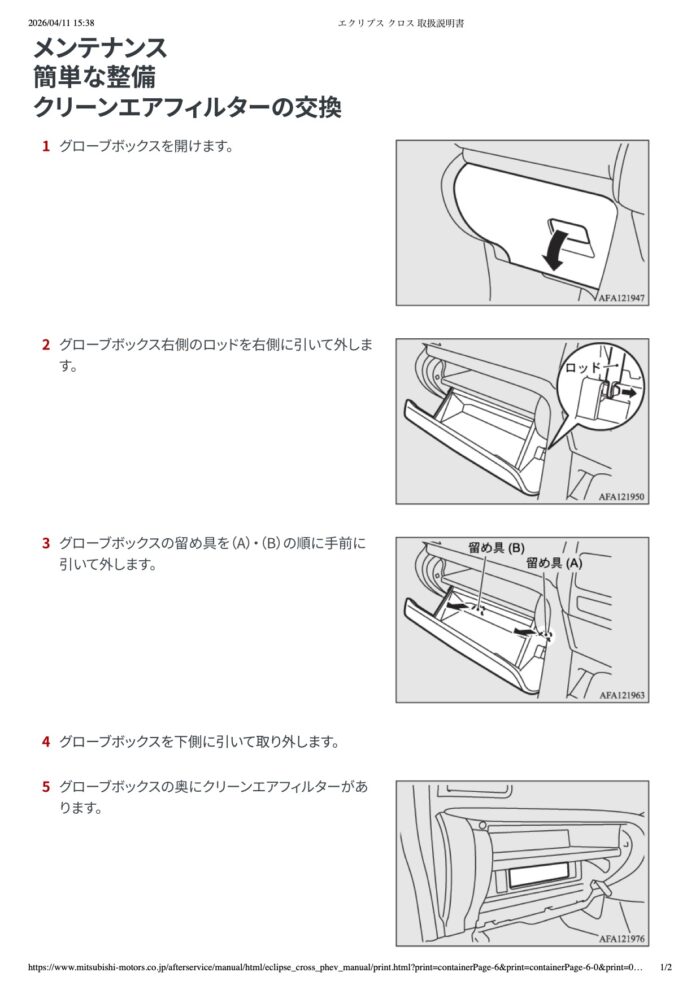 2026/04/11 15:38

エクリプス クロス 取扱説明書

メンテナンス
簡単な整備
クリーンエアフィルターの交換

1 グローブボックスを開けます。

AFA121947

2 グローブボックス右側のロッドを右側に引いて外します。

ロッド

AFA121950

3 グローブボックスの留め具を(A)・(B)の順に手前に引いて外します。

留め具 (B)
留め具 (A)

AFA121963

4 グローブボックスを下側に引いて取り外します。

5 グローブボックスの奥にクリーンエアフィルターがあります。

AFA121976

https://www.mitsubishi-motors.co.jp/afterservice/manual/html/eclipse_cross_phev_manual/print.html?print=containerPage-6&print=containerPage-6-0&print=0…

1/2