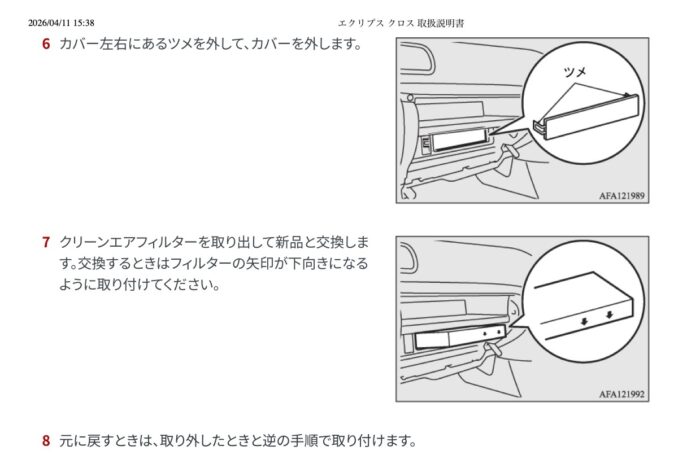 2026/04/11 15:38

エクリプス クロス 取扱説明書

6 カバー左右にあるツメを外して、カバーを外します。

ツメ

AFA121989

7 クリーンエアフィルターを取り出して新品と交換します。交換するときはフィルターの矢印が下向きになるように取り付けてください。

AFA121992

8 元に戻すときは、取り外したときと逆の手順で取り付けます。