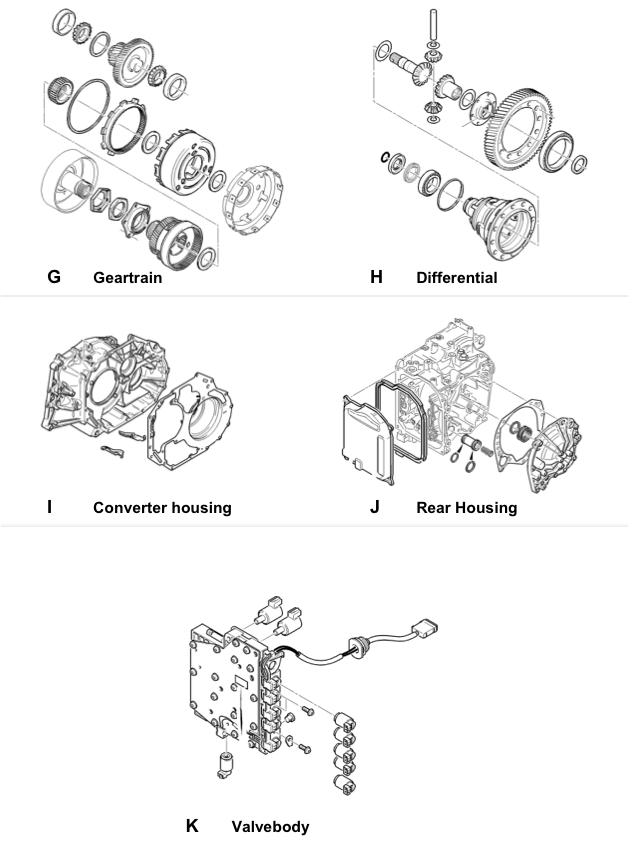 G Geartrain

H Differential

I Converter housing

J Rear Housing

K Valvebody