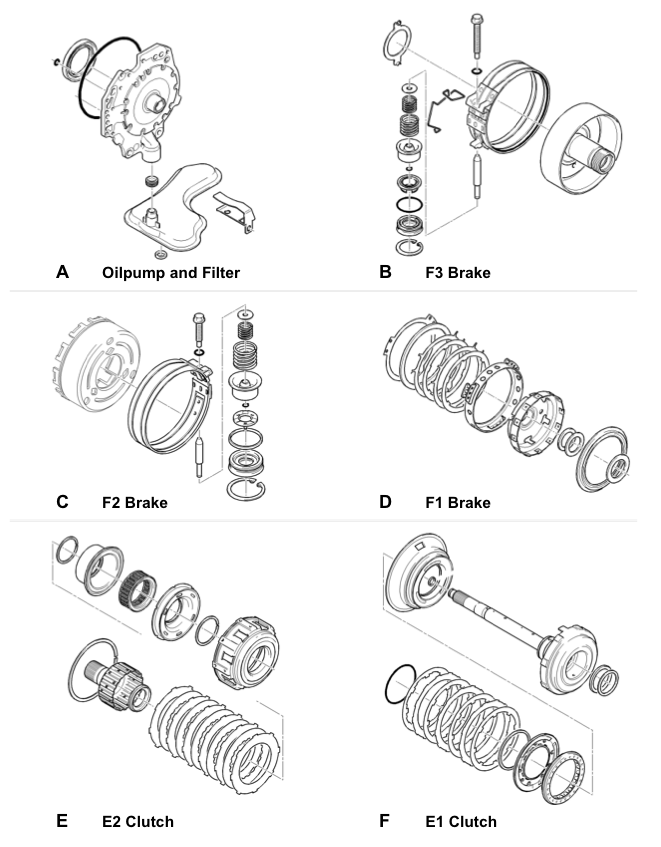 A Oilpump and Filter

B F3 Brake

C F2 Brake

D F1 Brake

E E2 Clutch

F E1 Clutch